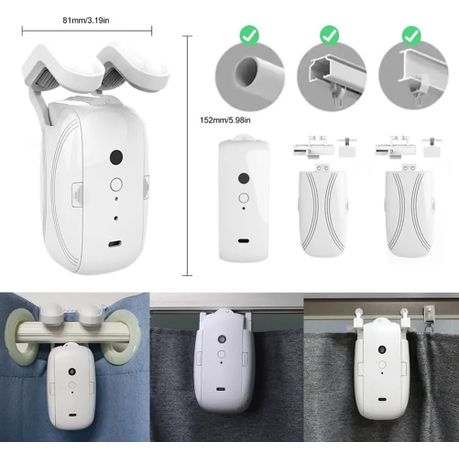 81mm/3.19in

152mm/5.98in